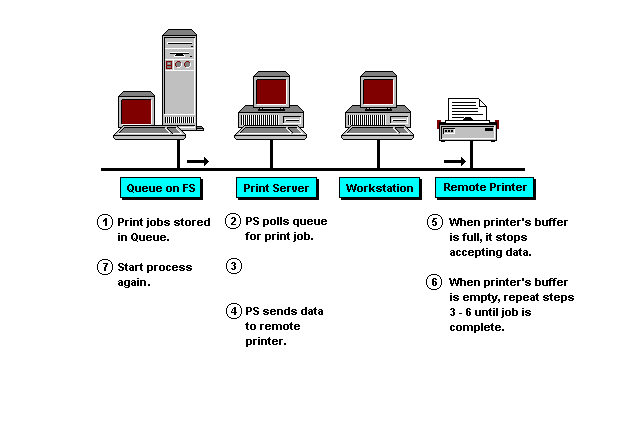 Queue on FS

Print Server

Workstation

Remote Printer

1 Print jobs stored in Queue.

7 Start process again.

2 PS polls queue for print job.

3

4 PS sends data to remote printer.

5 When printer's buffer is full, it stops accepting data.

6 When printer's buffer is empty, repeat steps 3 - 6 until job is complete.