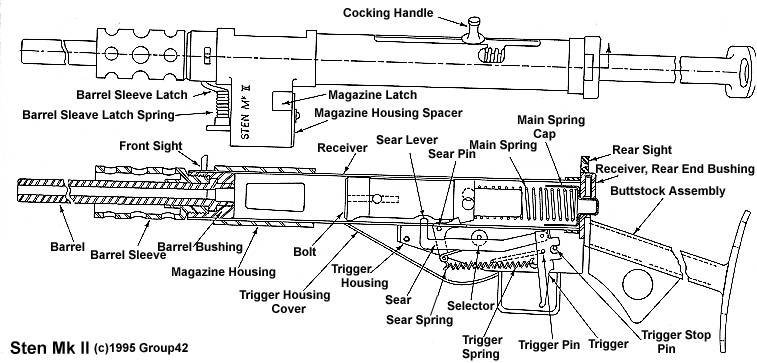 Cocking Handle

Barrel Sleeve Latch

Barrel Sleave Latch Spring

STEN Mk II

Magazine Latch

Magazine Housing Spacer

Main Spring Cap

Front Sight

Receiver

Sear Lever

Sear Pin

Main Spring

Rear Sight

Receiver, Rear End Bushing

Buttstock Assembly

Barrel

Barrel Sleeve

Barrel Bushing

Magazine Housing

Bolt

Trigger Housing

Trigger Housing Cover

Sear

Sear Spring

Selector

Trigger Spring

Trigger Pin

Trigger

Trigger Stop Pin

Sten Mk II (c)1995 Group42